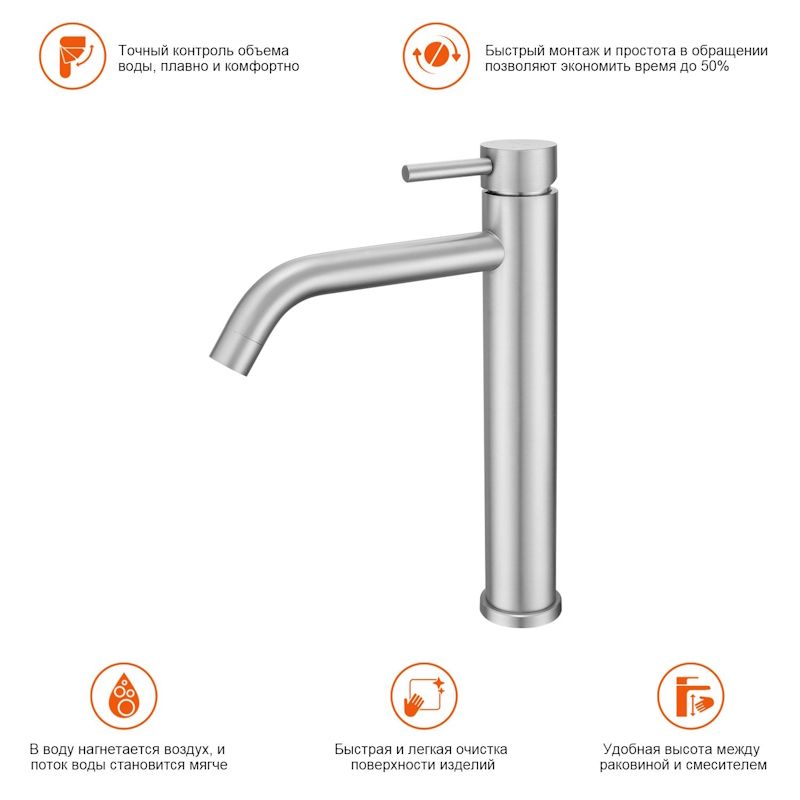 Точный контроль объема воды, плавно и комфортно

Быстрый монтаж и простота в обращении позволяют экономить время до 50%

В воду нагнетается воздух, и поток воды становится мягче

Быстрая и легкая очистка поверхности изделий

Удобная высота между раковиной и смесителем